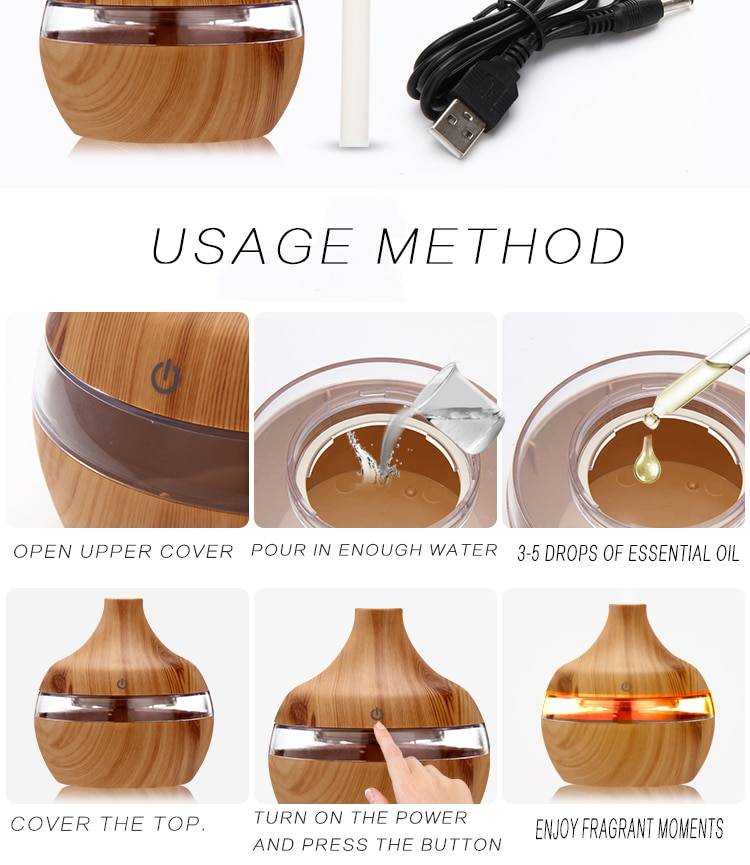 USAGE METHOD

OPEN UPPER COVER

POUR IN ENOUGH WATER

3-5 DROPS OF ESSENTIAL OIL

COVER THE TOP.

TURN ON THE POWER AND PRESS THE BUTTON

ENJOY FRAGRANT MOMENTS