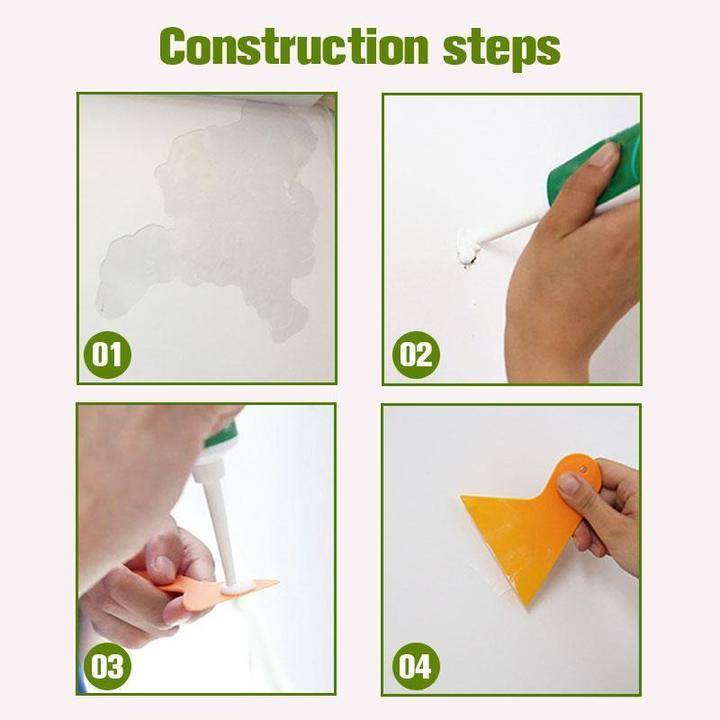 Construction steps

01

02

03

04