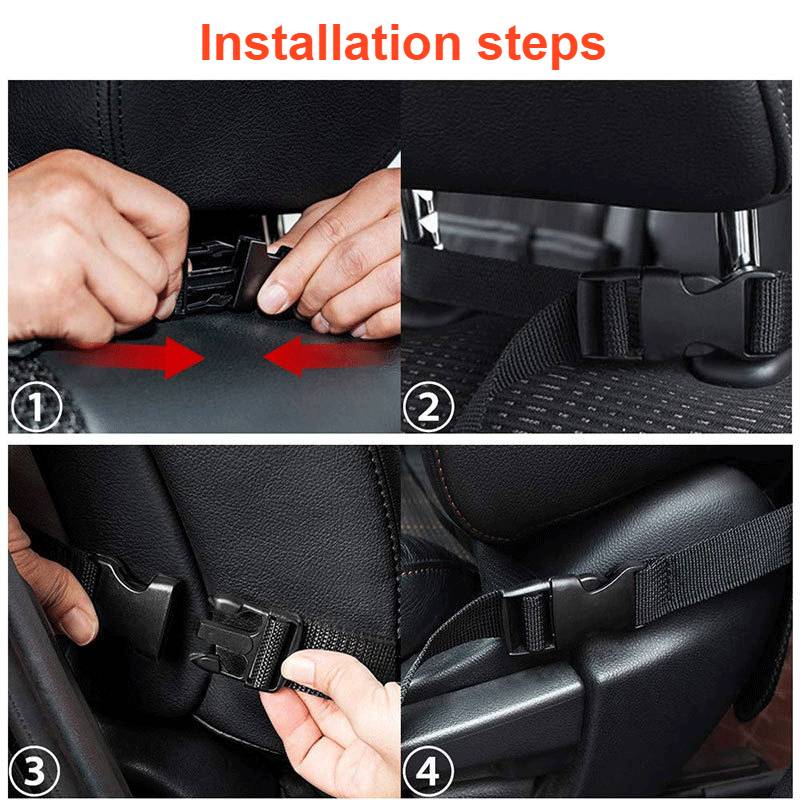 Installation steps

①

②

③

④